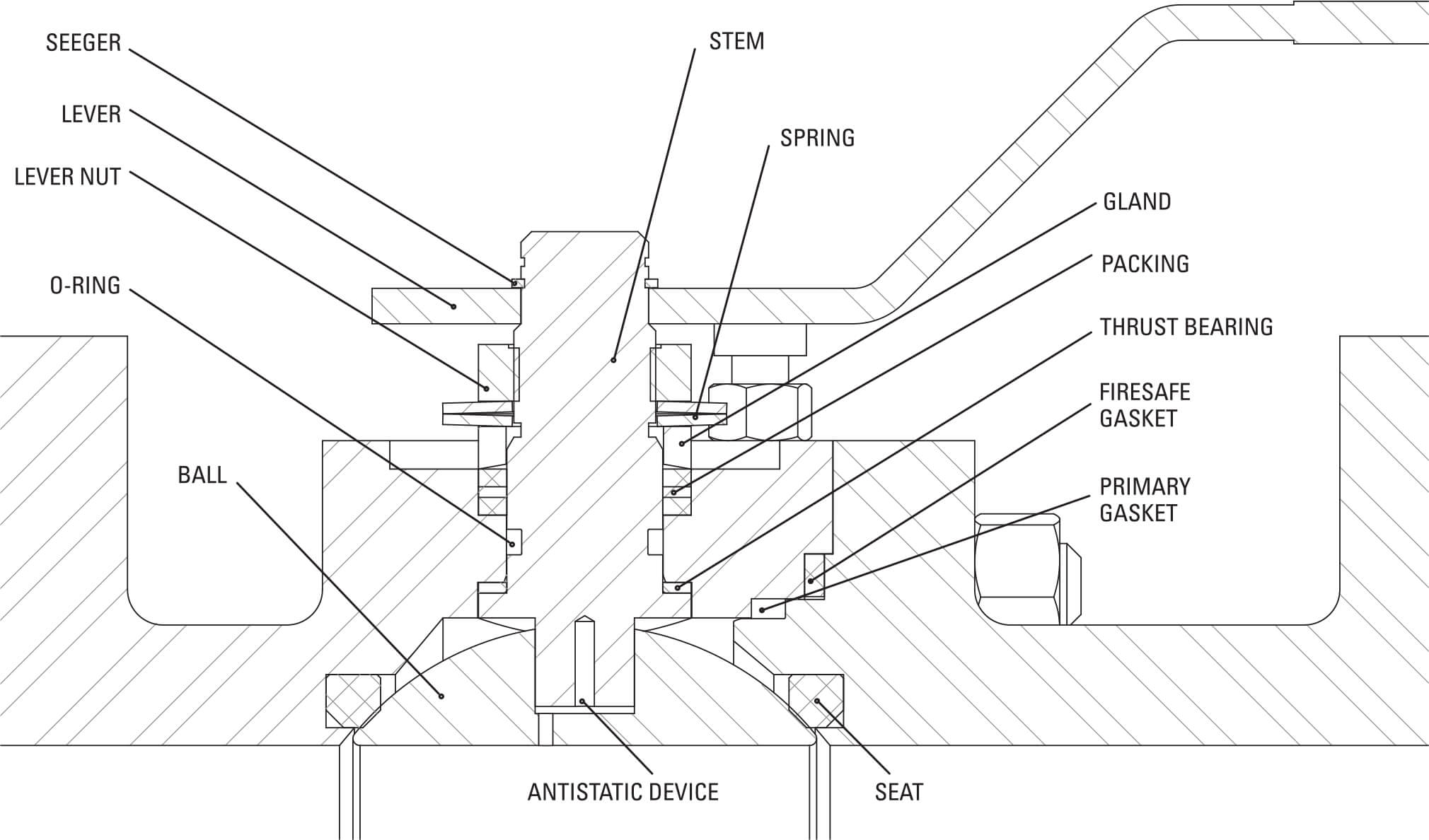 SEEGER
LEVER
LEVER NUT
O-RING
BALL
STEM
SPRING
GLAND
PACKING
THRUST BEARING
FIRESAFE GASKET
PRIMARY GASKET
ANTISTATIC DEVICE
SEAT